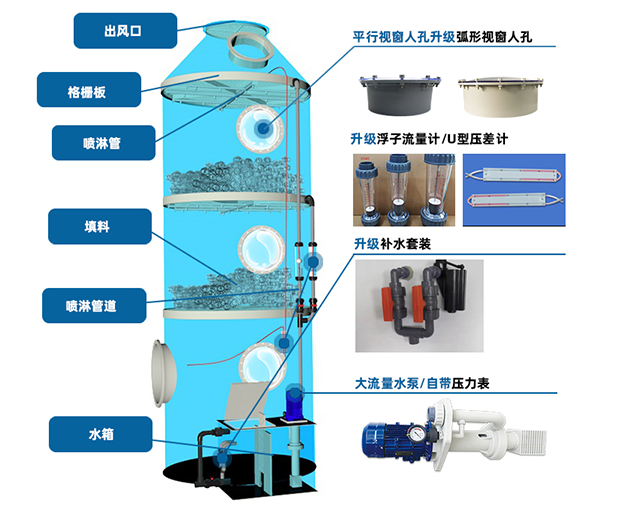 出风口

格栅板

喷淋管

填料

喷淋管道

水箱

平行视窗人孔升级弧形视窗人孔

升级浮子流量计/U型压差计

升级补水套装

大流量水泵/自带压力表